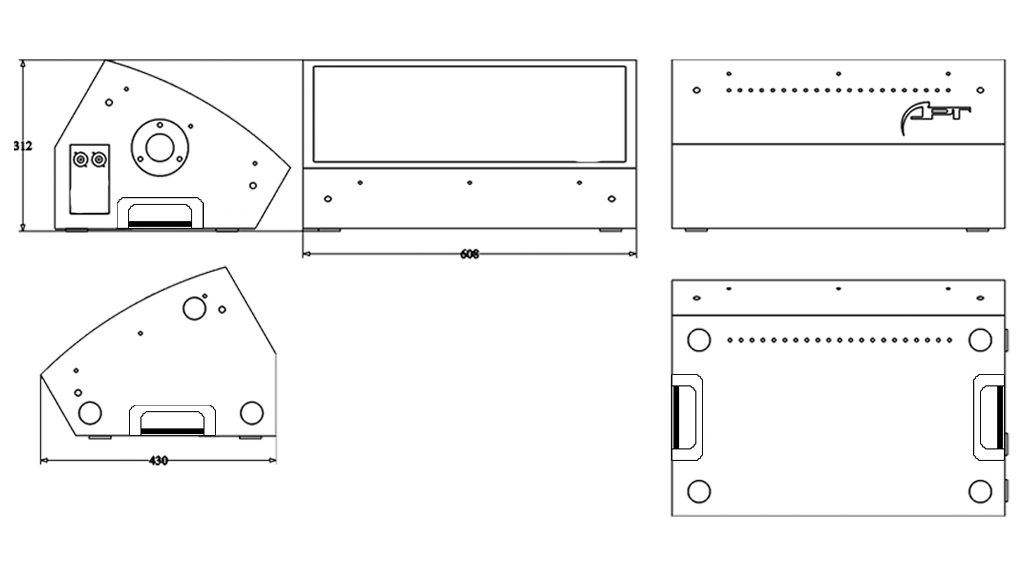 312

608

APT

430